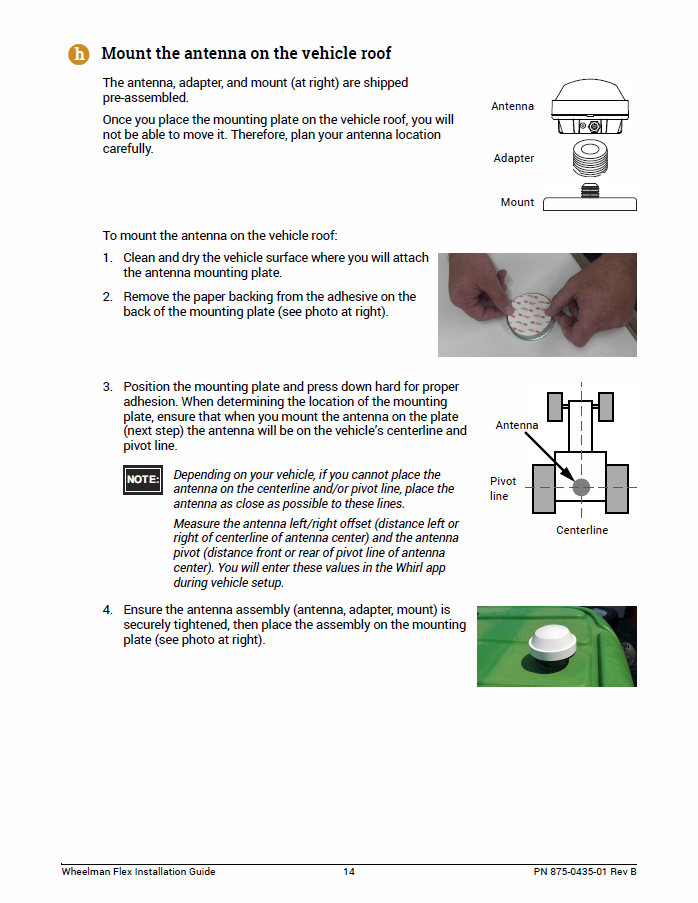 h Mount the antenna on the vehicle roof

The antenna, adapter, and mount (at right) are shipped pre-assembled.

Once you place the mounting plate on the vehicle roof, you will not be able to move it. Therefore, plan your antenna location carefully.

Antenna

Adapter

Mount

To mount the antenna on the vehicle roof:

1. Clean and dry the vehicle surface where you will attach the antenna mounting plate.

2. Remove the paper backing from the adhesive on the back of the mounting plate (see photo at right).

3. Position the mounting plate and press down hard for proper adhesion. When determining the location of the mounting plate, ensure that when you mount the antenna on the plate (next step) the antenna will be on the vehicle's centerline and pivot line.

NOTE: Depending on your vehicle, if you cannot place the antenna on the centerline and/or pivot line, place the antenna as close as possible to these lines.

Measure the antenna left/right offset (distance left or right of centerline of antenna center) and the antenna pivot (distance front or rear of pivot line of antenna center). You will enter these values in the Whirl app during vehicle setup.

Antenna

Pivot line

Centerline

4. Ensure the antenna assembly (antenna, adapter, mount) is securely tightened, then place the assembly on the mounting plate (see photo at right).

Wheelman Flex Installation Guide 14 PN 875-0435-01 Rev B