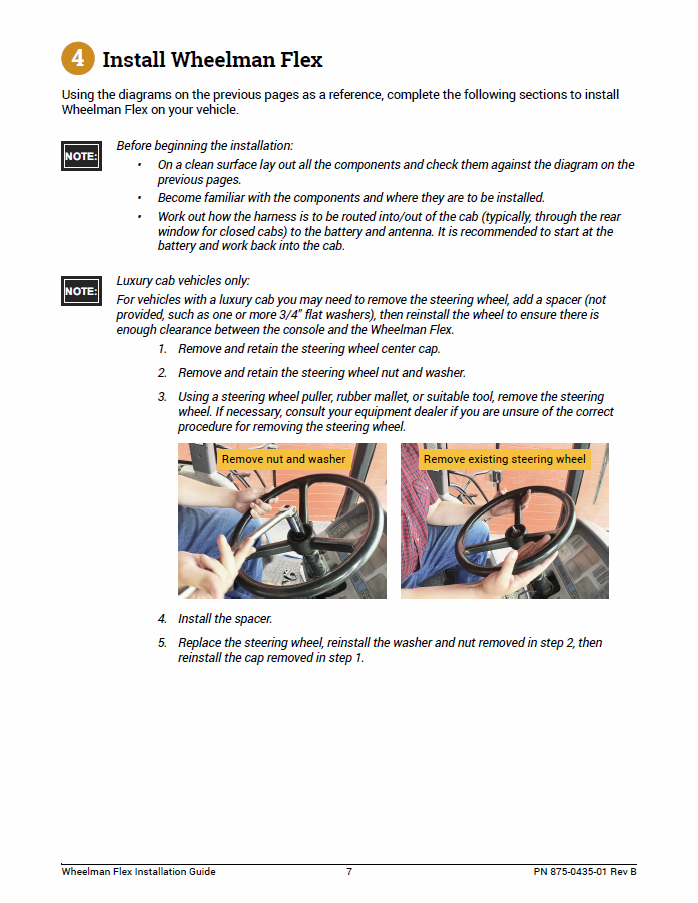 4 Install Wheelman Flex

Using the diagrams on the previous pages as a reference, complete the following sections to install Wheelman Flex on your vehicle.

NOTE:

Before beginning the installation:

• On a clean surface lay out all the components and check them against the diagram on the previous pages.
• Become familiar with the components and where they are to be installed.
• Work out how the harness is to be routed into/out of the cab (typically, through the rear window for closed cabs) to the battery and antenna. It is recommended to start at the battery and work back into the cab.

NOTE:

Luxury cab vehicles only:

For vehicles with a luxury cab you may need to remove the steering wheel, add a spacer (not provided, such as one or more 3/4" flat washers), then reinstall the wheel to ensure there is enough clearance between the console and the Wheelman Flex.

1. Remove and retain the steering wheel center cap.
2. Remove and retain the steering wheel nut and washer.
3. Using a steering wheel puller, rubber mallet, or suitable tool, remove the steering wheel. If necessary, consult your equipment dealer if you are unsure of the correct procedure for removing the steering wheel.

Remove nut and washer

Remove existing steering wheel

4. Install the spacer.
5. Replace the steering wheel, reinstall the washer and nut removed in step 2, then reinstall the cap removed in step 1.

Wheelman Flex Installation Guide 7 PN 875-0435-01 Rev B