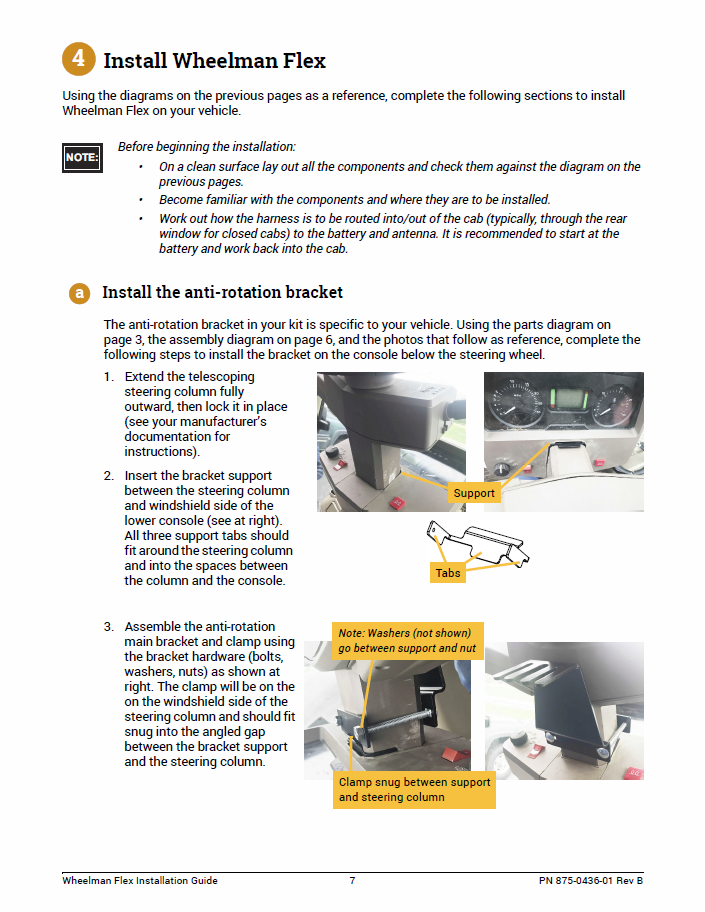 4 Install Wheelman Flex

Using the diagrams on the previous pages as a reference, complete the following sections to install Wheelman Flex on your vehicle.

NOTE: Before beginning the installation:
• On a clean surface lay out all the components and check them against the diagram on the previous pages.
• Become familiar with the components and where they are to be installed.
• Work out how the harness is to be routed into/out of the cab (typically, through the rear window for closed cabs) to the battery and antenna. It is recommended to start at the battery and work back into the cab.

a Install the anti-rotation bracket

The anti-rotation bracket in your kit is specific to your vehicle. Using the parts diagram on page 3, the assembly diagram on page 6, and the photos that follow as reference, complete the following steps to install the bracket on the console below the steering wheel.

1. Extend the telescoping steering column fully outward, then lock it in place (see your manufacturer's documentation for instructions).

2. Insert the bracket support between the steering column and windshield side of the lower console (see at right). All three support tabs should fit around the steering column and into the spaces between the column and the console.

Support

Tabs

3. Assemble the anti-rotation main bracket and clamp using the bracket hardware (bolts, washers, nuts) as shown at right. The clamp will be on the on the windshield side of the steering column and should fit snug into the angled gap between the bracket support and the steering column.

Note: Washers (not shown) go between support and nut

Clamp snug between support and steering column

Wheelman Flex Installation Guide 7 PN 875-0436-01 Rev B