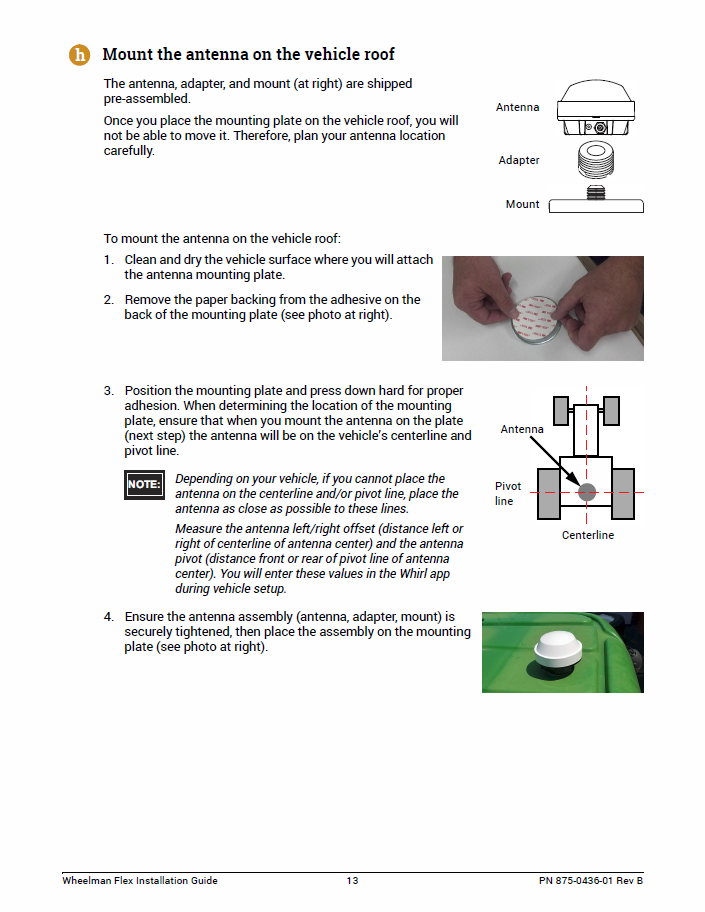 h Mount the antenna on the vehicle roof

The antenna, adapter, and mount (at right) are shipped pre-assembled.

Once you place the mounting plate on the vehicle roof, you will not be able to move it. Therefore, plan your antenna location carefully.

Antenna

Adapter

Mount

To mount the antenna on the vehicle roof:

1. Clean and dry the vehicle surface where you will attach the antenna mounting plate.

2. Remove the paper backing from the adhesive on the back of the mounting plate (see photo at right).

3. Position the mounting plate and press down hard for proper adhesion. When determining the location of the mounting plate, ensure that when you mount the antenna on the plate (next step) the antenna will be on the vehicle's centerline and pivot line.

NOTE: Depending on your vehicle, if you cannot place the antenna on the centerline and/or pivot line, place the antenna as close as possible to these lines.

Measure the antenna left/right offset (distance left or right of centerline of antenna center) and the antenna pivot (distance front or rear of pivot line of antenna center). You will enter these values in the Whirl app during vehicle setup.

Antenna

Pivot line

Centerline

4. Ensure the antenna assembly (antenna, adapter, mount) is securely tightened, then place the assembly on the mounting plate (see photo at right).

Wheelman Flex Installation Guide 13 PN 875-0436-01 Rev B