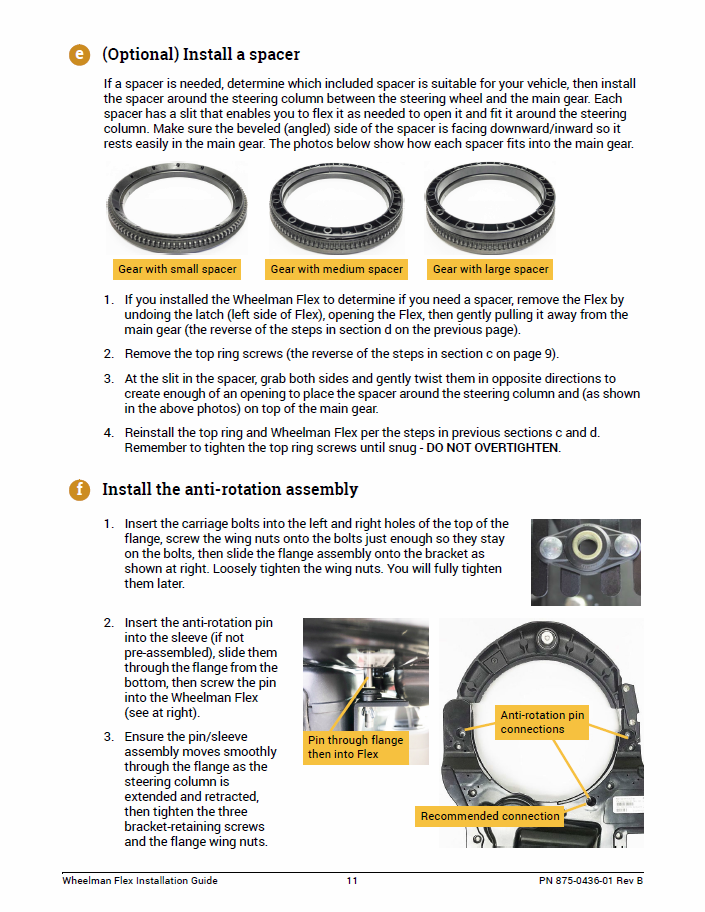 e (Optional) Install a spacer

If a spacer is needed, determine which included spacer is suitable for your vehicle, then install the spacer around the steering column between the steering wheel and the main gear. Each spacer has a slit that enables you to flex it as needed to open it and fit it around the steering column. Make sure the beveled (angled) side of the spacer is facing downward/inward so it rests easily in the main gear. The photos below show how each spacer fits into the main gear.

Gear with small spacer
Gear with medium spacer
Gear with large spacer

1. If you installed the Wheelman Flex to determine if you need a spacer, remove the Flex by undoing the latch (left side of Flex), opening the Flex, then gently pulling it away from the main gear (the reverse of the steps in section d on the previous page).

2. Remove the top ring screws (the reverse of the steps in section c on page 9).

3. At the slit in the spacer, grab both sides and gently twist them in opposite directions to create enough of an opening to place the spacer around the steering column and (as shown in the above photos) on top of the main gear.

4. Reinstall the top ring and Wheelman Flex per the steps in previous sections c and d. Remember to tighten the top ring screws until snug - DO NOT OVERTIGHTEN.

f Install the anti-rotation assembly

1. Insert the carriage bolts into the left and right holes of the top of the flange, screw the wing nuts onto the bolts just enough so they stay on the bolts, then slide the flange assembly onto the bracket as shown at right. Loosely tighten the wing nuts. You will fully tighten them later.

2. Insert the anti-rotation pin into the sleeve (if not pre-assembled), slide them through the flange from the bottom, then screw the pin into the Wheelman Flex (see at right).

3. Ensure the pin/sleeve assembly moves smoothly through the flange as the steering column is extended and retracted, then tighten the three bracket-retaining screws and the flange wing nuts.

Pin through flange then into Flex

Anti-rotation pin connections

Recommended connection

Wheelman Flex Installation Guide 11 PN 875-0436-01 Rev B