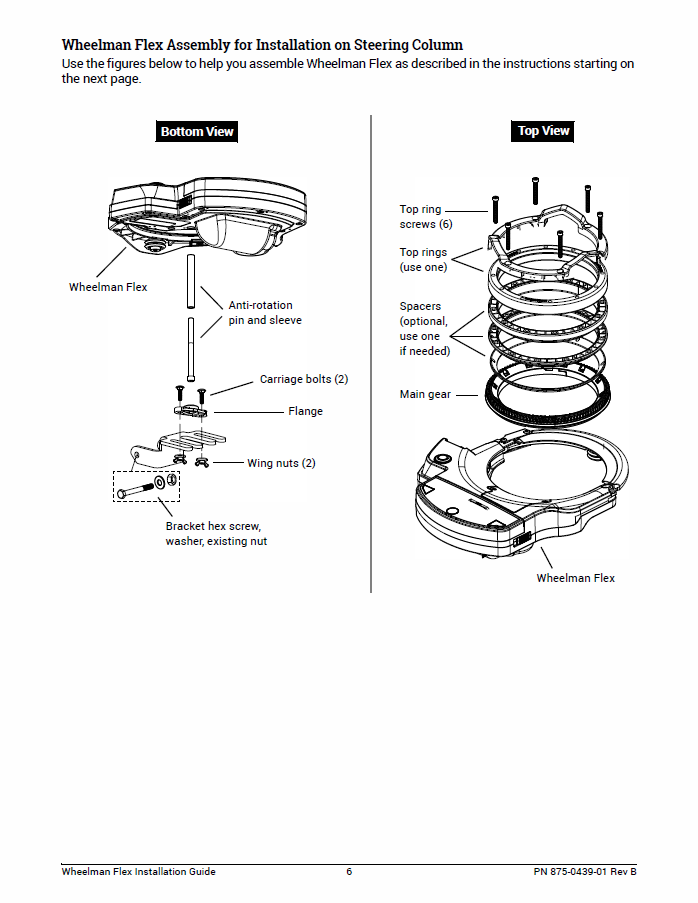 Wheelman Flex Assembly for Installation on Steering Column
Use the figures below to help you assemble Wheelman Flex as described in the instructions starting on the next page.

Bottom View

Wheelman Flex

Anti-rotation pin and sleeve

Carriage bolts (2)

Flange

Wing nuts (2)

Bracket hex screw, washer, existing nut

Top View

Top ring screws (6)

Top rings (use one)

Spacers (optional, use one if needed)

Main gear

Wheelman Flex

Wheelman Flex Installation Guide 6 PN 875-0439-01 Rev B