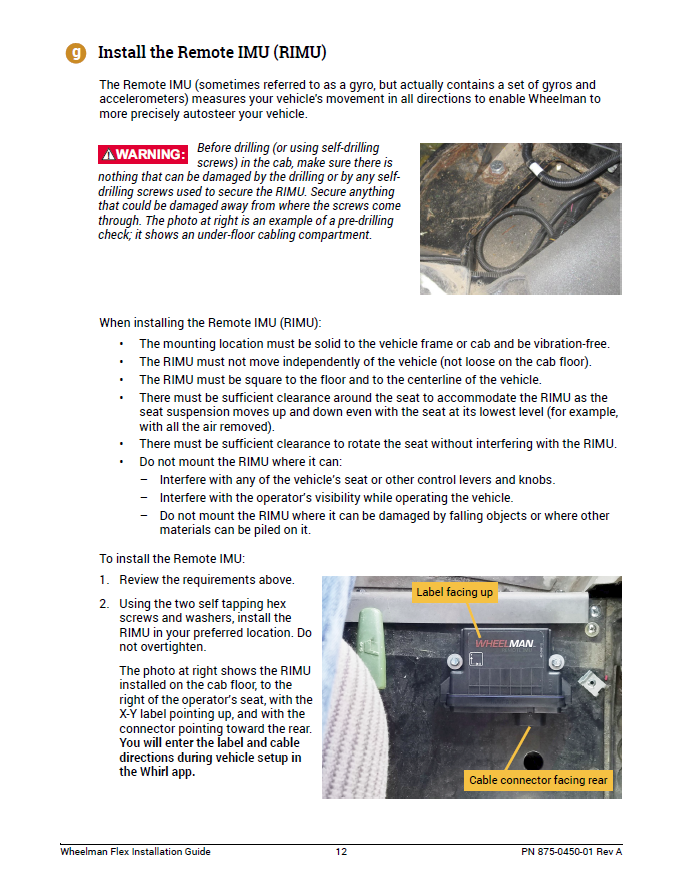 g Install the Remote IMU (RIMU)

The Remote IMU (sometimes referred to as a gyro, but actually contains a set of gyros and accelerometers) measures your vehicle's movement in all directions to enable Wheelman to more precisely autosteer your vehicle.

WARNING: Before drilling (or using self-drilling screws) in the cab, make sure there is nothing that can be damaged by the drilling or by any self-drilling screws used to secure the RIMU. Secure anything that could be damaged away from where the screws come through. The photo at right is an example of a pre-drilling check; it shows an under-floor cabling compartment.

When installing the Remote IMU (RIMU):

• The mounting location must be solid to the vehicle frame or cab and be vibration-free.
• The RIMU must not move independently of the vehicle (not loose on the cab floor).
• The RIMU must be square to the floor and to the centerline of the vehicle.
• There must be sufficient clearance around the seat to accommodate the RIMU as the seat suspension moves up and down even with the seat at its lowest level (for example, with all the air removed).
• There must be sufficient clearance to rotate the seat without interfering with the RIMU.
• Do not mount the RIMU where it can:
– Interfere with any of the vehicle's seat or other control levers and knobs.
– Interfere with the operator's visibility while operating the vehicle.
– Do not mount the RIMU where it can be damaged by falling objects or where other materials can be piled on it.

To install the Remote IMU:

1. Review the requirements above.
2. Using the two self tapping hex screws and washers, install the RIMU in your preferred location. Do not overtighten.

The photo at right shows the RIMU installed on the cab floor, to the right of the operator's seat, with the X-Y label pointing up, and with the connector pointing toward the rear. You will enter the label and cable directions during vehicle setup in the Whirl app.

Label facing up

WHEELMAN

Cable connector facing rear

Wheelman Flex Installation Guide 12 PN 875-0450-01 Rev A