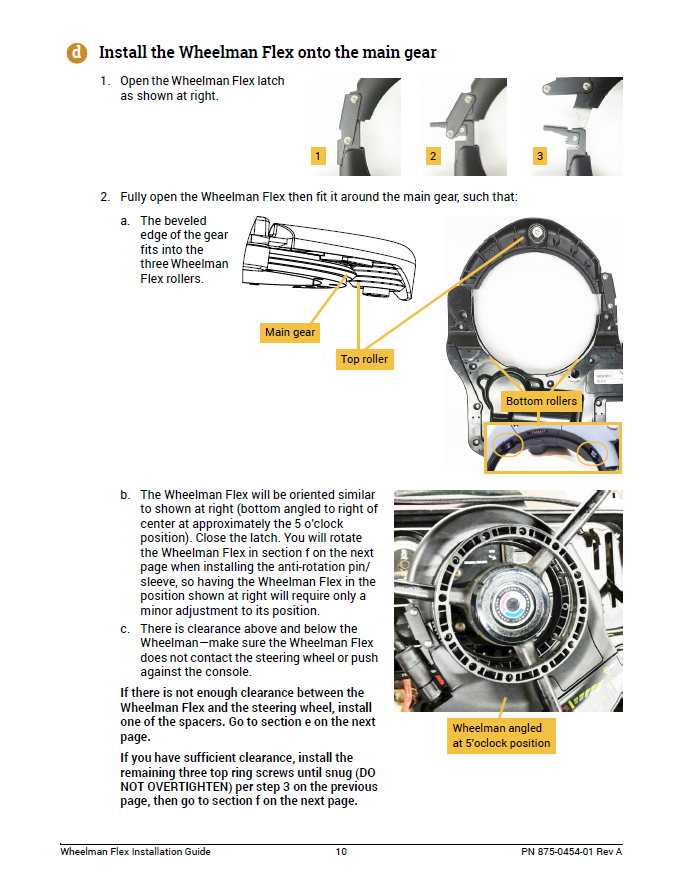 d Install the Wheelman Flex onto the main gear

1. Open the Wheelman Flex latch as shown at right.

1 2 3

2. Fully open the Wheelman Flex then fit it around the main gear, such that:

a. The beveled edge of the gear fits into the three Wheelman Flex rollers.

Main gear

Top roller

Bottom rollers

b. The Wheelman Flex will be oriented similar to shown at right (bottom angled to right of center at approximately the 5 o'clock position). Close the latch. You will rotate the Wheelman Flex in section f on the next page when installing the anti-rotation pin/sleeve, so having the Wheelman Flex in the position shown at right will require only a minor adjustment to its position.

c. There is clearance above and below the Wheelman—make sure the Wheelman Flex does not contact the steering wheel or push against the console.

If there is not enough clearance between the Wheelman Flex and the steering wheel, install one of the spacers. Go to section e on the next page.

If you have sufficient clearance, install the remaining three top ring screws until snug (DO NOT OVERTIGHTEN) per step 3 on the previous page, then go to section f on the next page.

Wheelman angled at 5'oclock position

Wheelman Flex Installation Guide 10 PN 875-0454-01 Rev A