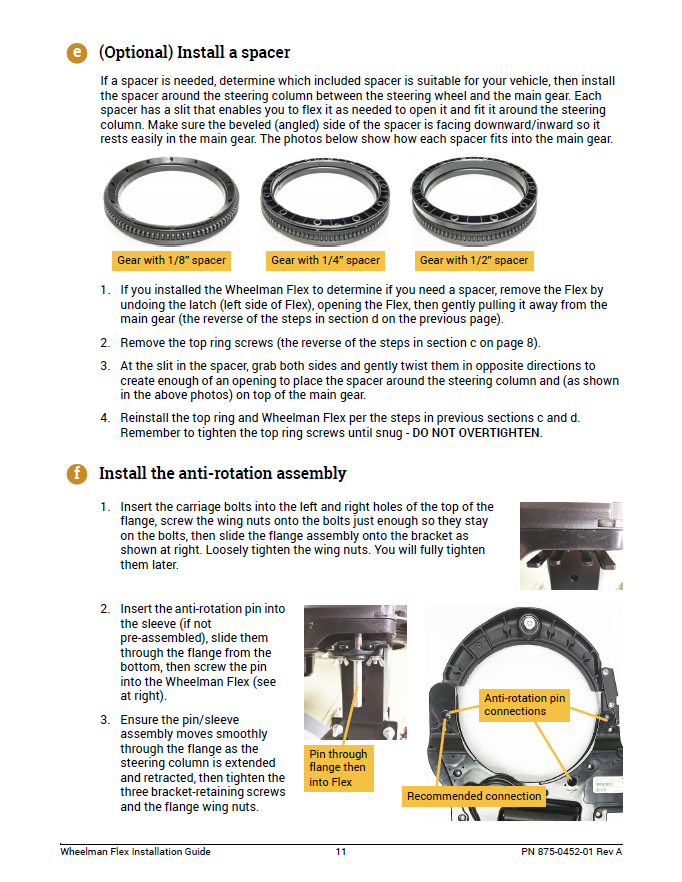 e (Optional) Install a spacer

If a spacer is needed, determine which included spacer is suitable for your vehicle, then install the spacer around the steering column between the steering wheel and the main gear. Each spacer has a slit that enables you to flex it as needed to open it and fit it around the steering column. Make sure the beveled (angled) side of the spacer is facing downward/inward so it rests easily in the main gear. The photos below show how each spacer fits into the main gear.

Gear with 1/8" spacer

Gear with 1/4" spacer

Gear with 1/2" spacer

1. If you installed the Wheelman Flex to determine if you need a spacer, remove the Flex by undoing the latch (left side of Flex), opening the Flex, then gently pulling it away from the main gear (the reverse of the steps in section d on the previous page).

2. Remove the top ring screws (the reverse of the steps in section c on page 8).

3. At the slit in the spacer, grab both sides and gently twist them in opposite directions to create enough of an opening to place the spacer around the steering column and (as shown in the above photos) on top of the main gear.

4. Reinstall the top ring and Wheelman Flex per the steps in previous sections c and d. Remember to tighten the top ring screws until snug - DO NOT OVERTIGHTEN.

f Install the anti-rotation assembly

1. Insert the carriage bolts into the left and right holes of the top of the flange, screw the wing nuts onto the bolts just enough so they stay on the bolts, then slide the flange assembly onto the bracket as shown at right. Loosely tighten the wing nuts. You will fully tighten them later.

2. Insert the anti-rotation pin into the sleeve (if not pre-assembled), slide them through the flange from the bottom, then screw the pin into the Wheelman Flex (see at right).

3. Ensure the pin/sleeve assembly moves smoothly through the flange as the steering column is extended and retracted, then tighten the three bracket-retaining screws and the flange wing nuts.

Pin through flange then into Flex

Anti-rotation pin connections

Recommended connection

Wheelman Flex Installation Guide 11 PN 875-0452-01 Rev A