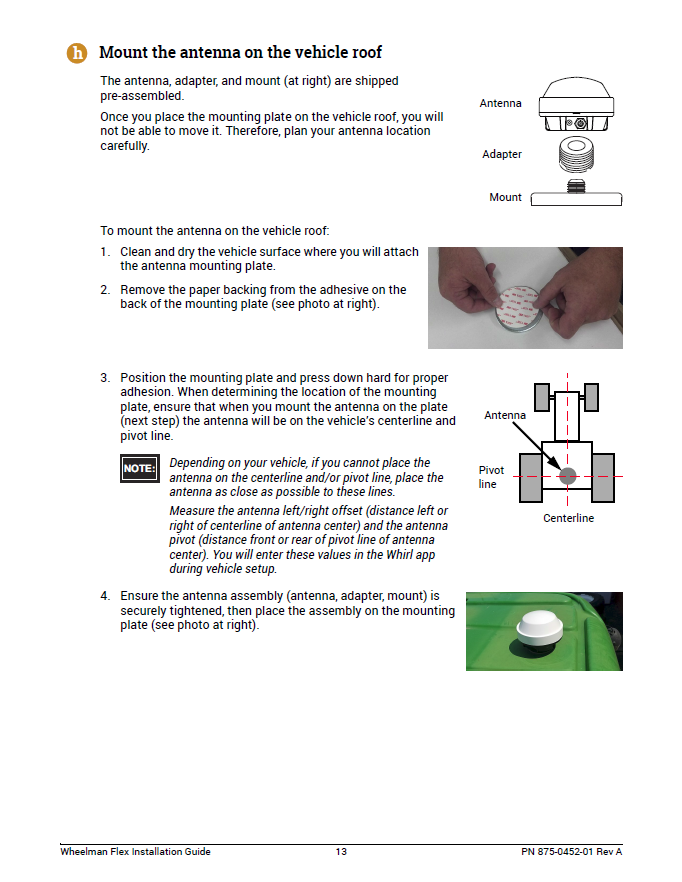 h Mount the antenna on the vehicle roof

The antenna, adapter, and mount (at right) are shipped pre-assembled.

Once you place the mounting plate on the vehicle roof, you will not be able to move it. Therefore, plan your antenna location carefully.

Antenna

Adapter

Mount

To mount the antenna on the vehicle roof:

1. Clean and dry the vehicle surface where you will attach the antenna mounting plate.

2. Remove the paper backing from the adhesive on the back of the mounting plate (see photo at right).

3. Position the mounting plate and press down hard for proper adhesion. When determining the location of the mounting plate, ensure that when you mount the antenna on the plate (next step) the antenna will be on the vehicle's centerline and pivot line.

NOTE: Depending on your vehicle, if you cannot place the antenna on the centerline and/or pivot line, place the antenna as close as possible to these lines.

Measure the antenna left/right offset (distance left or right of centerline of antenna center) and the antenna pivot (distance front or rear of pivot line of antenna center). You will enter these values in the Whirl app during vehicle setup.

Antenna

Pivot line

Centerline

4. Ensure the antenna assembly (antenna, adapter, mount) is securely tightened, then place the assembly on the mounting plate (see photo at right).

Wheelman Flex Installation Guide 13 PN 875-0452-01 Rev A