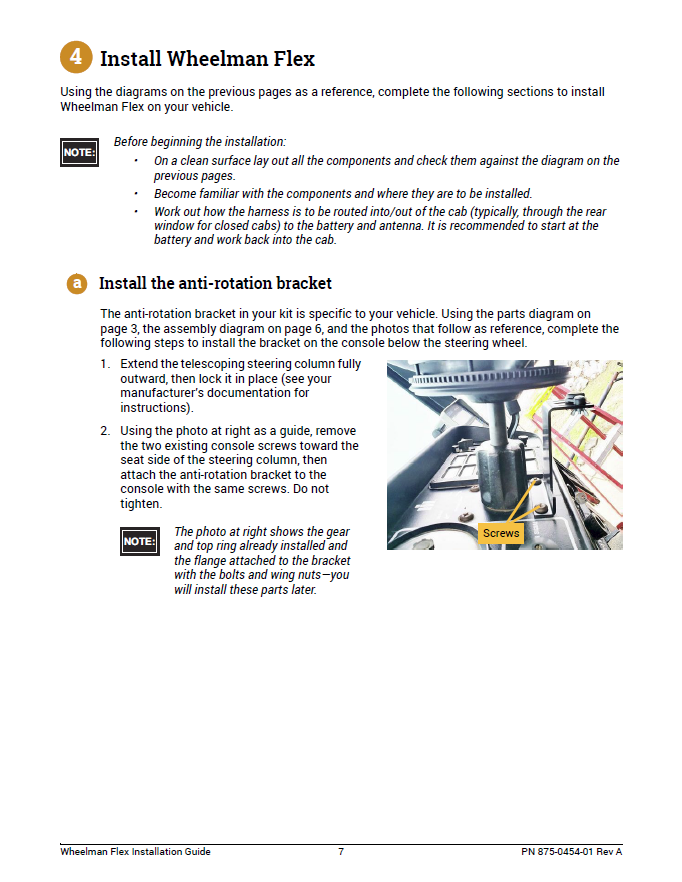 4 Install Wheelman Flex

Using the diagrams on the previous pages as a reference, complete the following sections to install Wheelman Flex on your vehicle.

NOTE: Before beginning the installation:
• On a clean surface lay out all the components and check them against the diagram on the previous pages.
• Become familiar with the components and where they are to be installed.
• Work out how the harness is to be routed into/out of the cab (typically, through the rear window for closed cabs) to the battery and antenna. It is recommended to start at the battery and work back into the cab.

a Install the anti-rotation bracket

The anti-rotation bracket in your kit is specific to your vehicle. Using the parts diagram on page 3, the assembly diagram on page 6, and the photos that follow as reference, complete the following steps to install the bracket on the console below the steering wheel.

1. Extend the telescoping steering column fully outward, then lock it in place (see your manufacturer's documentation for instructions).

2. Using the photo at right as a guide, remove the two existing console screws toward the seat side of the steering column, then attach the anti-rotation bracket to the console with the same screws. Do not tighten.

NOTE: The photo at right shows the gear and top ring already installed and the flange attached to the bracket with the bolts and wing nuts—you will install these parts later.

Screws

Wheelman Flex Installation Guide 7 PN 875-0454-01 Rev A