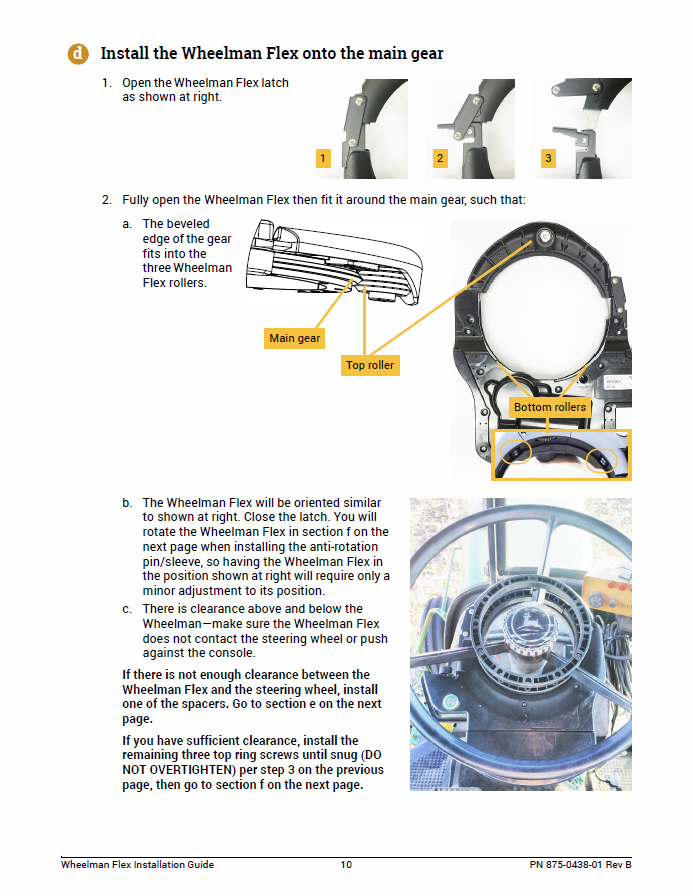 d Install the Wheelman Flex onto the main gear

1. Open the Wheelman Flex latch as shown at right.

1 2 3

2. Fully open the Wheelman Flex then fit it around the main gear, such that:

a. The beveled edge of the gear fits into the three Wheelman Flex rollers.

Main gear

Top roller

Bottom rollers

b. The Wheelman Flex will be oriented similar to shown at right. Close the latch. You will rotate the Wheelman Flex in section f on the next page when installing the anti-rotation pin/sleeve, so having the Wheelman Flex in the position shown at right will require only a minor adjustment to its position.

c. There is clearance above and below the Wheelman—make sure the Wheelman Flex does not contact the steering wheel or push against the console.

If there is not enough clearance between the Wheelman Flex and the steering wheel, install one of the spacers. Go to section e on the next page.

If you have sufficient clearance, install the remaining three top ring screws until snug (DO NOT OVERTIGHTEN) per step 3 on the previous page, then go to section f on the next page.

Wheelman Flex Installation Guide 10 PN 875-0438-01 Rev B