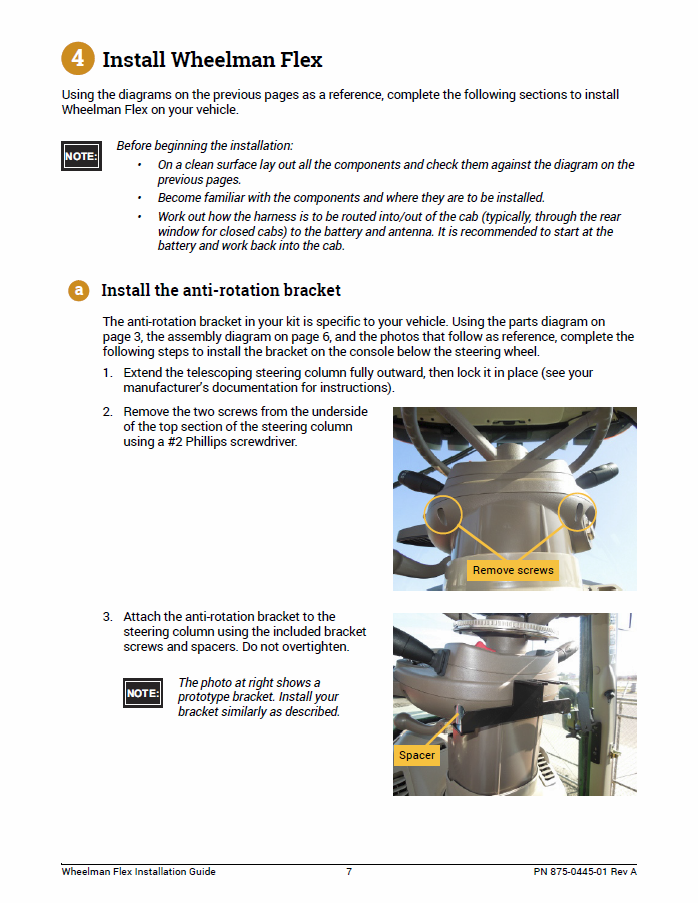 4 Install Wheelman Flex

Using the diagrams on the previous pages as a reference, complete the following sections to install Wheelman Flex on your vehicle.

NOTE: Before beginning the installation:
• On a clean surface lay out all the components and check them against the diagram on the previous pages.
• Become familiar with the components and where they are to be installed.
• Work out how the harness is to be routed into/out of the cab (typically, through the rear window for closed cabs) to the battery and antenna. It is recommended to start at the battery and work back into the cab.

a Install the anti-rotation bracket

The anti-rotation bracket in your kit is specific to your vehicle. Using the parts diagram on page 3, the assembly diagram on page 6, and the photos that follow as reference, complete the following steps to install the bracket on the console below the steering wheel.

1. Extend the telescoping steering column fully outward, then lock it in place (see your manufacturer's documentation for instructions).

2. Remove the two screws from the underside of the top section of the steering column using a #2 Phillips screwdriver.

Remove screws

3. Attach the anti-rotation bracket to the steering column using the included bracket screws and spacers. Do not overtighten.

NOTE: The photo at right shows a prototype bracket. Install your bracket similarly as described.

Spacer

Wheelman Flex Installation Guide 7 PN 875-0445-01 Rev A