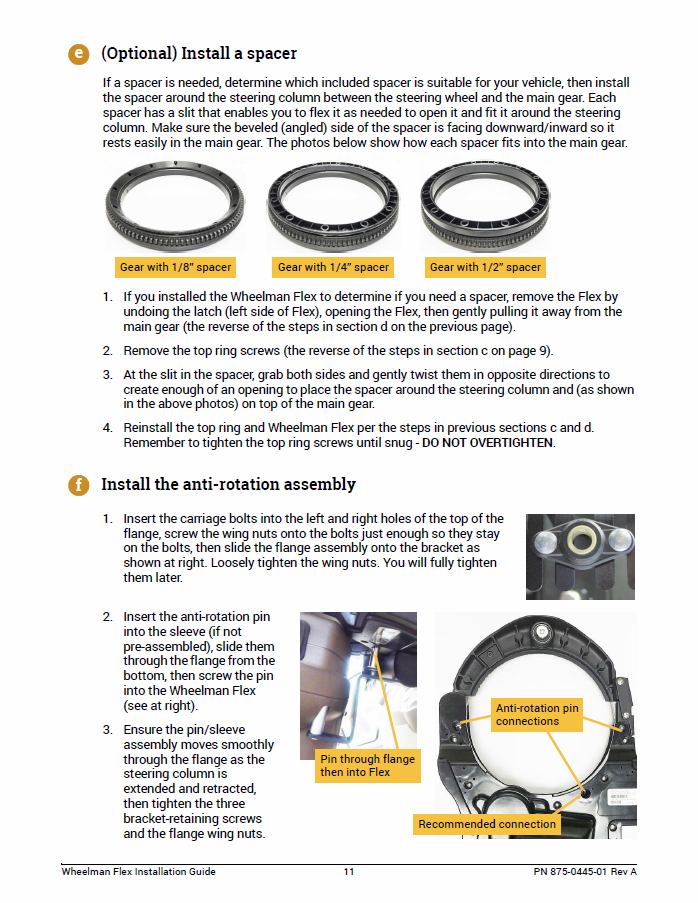 e (Optional) Install a spacer

If a spacer is needed, determine which included spacer is suitable for your vehicle, then install the spacer around the steering column between the steering wheel and the main gear. Each spacer has a slit that enables you to flex it as needed to open it and fit it around the steering column. Make sure the beveled (angled) side of the spacer is facing downward/inward so it rests easily in the main gear. The photos below show how each spacer fits into the main gear.

Gear with 1/8" spacer

Gear with 1/4" spacer

Gear with 1/2" spacer

1. If you installed the Wheelman Flex to determine if you need a spacer, remove the Flex by undoing the latch (left side of Flex), opening the Flex, then gently pulling it away from the main gear (the reverse of the steps in section d on the previous page).

2. Remove the top ring screws (the reverse of the steps in section c on page 9).

3. At the slit in the spacer, grab both sides and gently twist them in opposite directions to create enough of an opening to place the spacer around the steering column and (as shown in the above photos) on top of the main gear.

4. Reinstall the top ring and Wheelman Flex per the steps in previous sections c and d. Remember to tighten the top ring screws until snug - DO NOT OVERTIGHTEN.

f Install the anti-rotation assembly

1. Insert the carriage bolts into the left and right holes of the top of the flange, screw the wing nuts onto the bolts just enough so they stay on the bolts, then slide the flange assembly onto the bracket as shown at right. Loosely tighten the wing nuts. You will fully tighten them later.

2. Insert the anti-rotation pin into the sleeve (if not pre-assembled), slide them through the flange from the bottom, then screw the pin into the Wheelman Flex (see at right).

3. Ensure the pin/sleeve assembly moves smoothly through the flange as the steering column is extended and retracted, then tighten the three bracket-retaining screws and the flange wing nuts.

Pin through flange then into Flex

Anti-rotation pin connections

Recommended connection

Wheelman Flex Installation Guide 11 PN 875-0445-01 Rev A